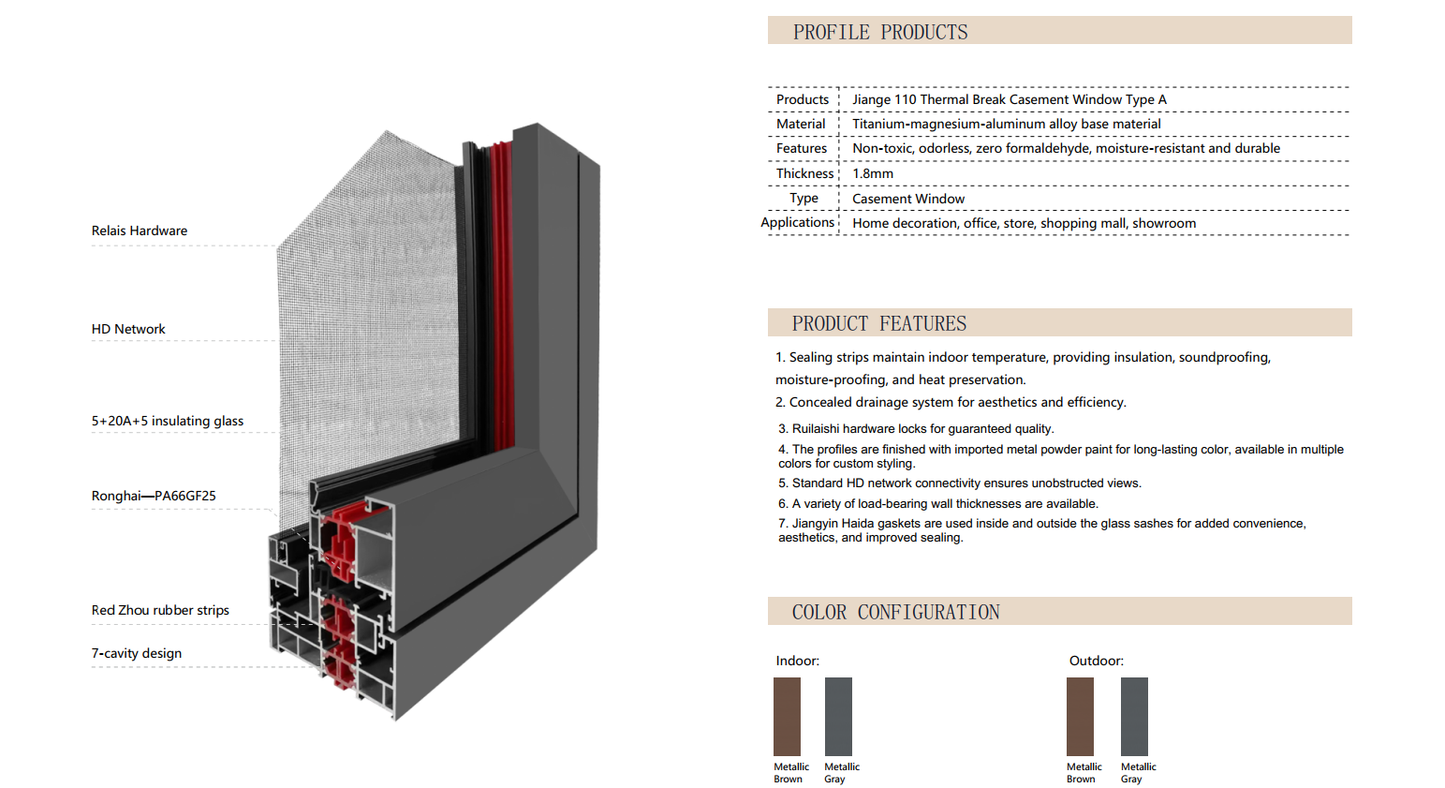 Relais Hardware

HD Network

5+20A+5 insulating glass

Ronghai—PA66GF25

Red Zhou rubber strips

7-cavity design

PROFILE PRODUCTS

| Products | Jiange 110 Thermal Break Casement Window Type A |
|---|---|
| Material | Titanium-magnesium-aluminum alloy base material |
| Features | Non-toxic, odorless, zero formaldehyde, moisture-resistant and durable |
| Thickness | 1.8mm |
| Type | Casement Window |
| Applications | Home decoration, office, store, shopping mall, showroom |

PRODUCT FEATURES

1. Sealing strips maintain indoor temperature, providing insulation, soundproofing, moisture-proofing, and heat preservation.

2. Concealed drainage system for aesthetics and efficiency.

3. Ruilaishi hardware locks for guaranteed quality.

4. The profiles are finished with imported metal powder paint for long-lasting color, available in multiple colors for custom styling.

5. Standard HD network connectivity ensures unobstructed views.

6. A variety of load-bearing wall thicknesses are available.

7. Jiangyin Haida gaskets are used inside and outside the glass sashes for added convenience, aesthetics, and improved sealing.

COLOR CONFIGURATION

Indoor:

Metallic Brown

Metallic Gray

Outdoor:

Metallic Brown

Metallic Gray