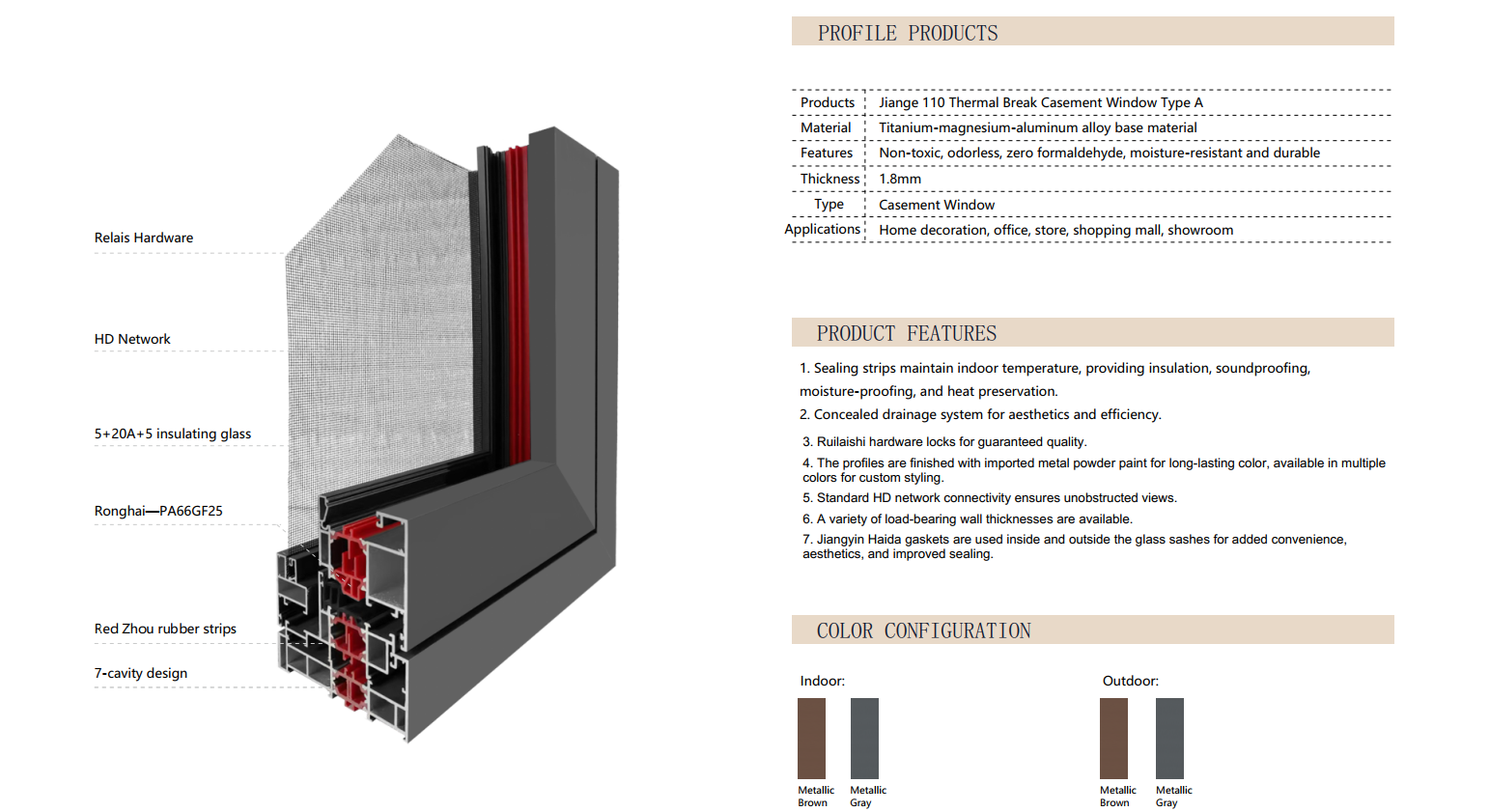 Relais Hardware

HD Network

5+20A+5 insulating glass

Ronghai—PA66GF25

Red Zhou rubber strips

7-cavity design

PROFILE PRODUCTS

| Products | Jiange 110 Thermal Break Casement Window Type A |
|---|---|
| Material | Titanium-magnesium-aluminum alloy base material |
| Features | Non-toxic, odorless, zero formaldehyde, moisture-resistant and durable |
| Thickness | 1.8mm |
| Type | Casement Window |
| Applications | Home decoration, office, store, shopping mall, showroom |

PRODUCT FEATURES

1. Sealing strips maintain indoor temperature, providing insulation, soundproofing, moisture-proofing, and heat preservation.

2. Concealed drainage system for aesthetics and efficiency.

3. Ruilaishi hardware locks for guaranteed quality.

4. The profiles are finished with imported metal powder paint for long-lasting color, available in multiple colors for custom styling.

5. Standard HD network connectivity ensures unobstructed views.

6. A variety of load-bearing wall thicknesses are available.

7. Jiangyin Haida gaskets are used inside and outside the glass sashes for added convenience, aesthetics, and improved sealing.

COLOR CONFIGURATION

Indoor:

Metallic Brown

Metallic Gray

Outdoor:

Metallic Brown

Metallic Gray